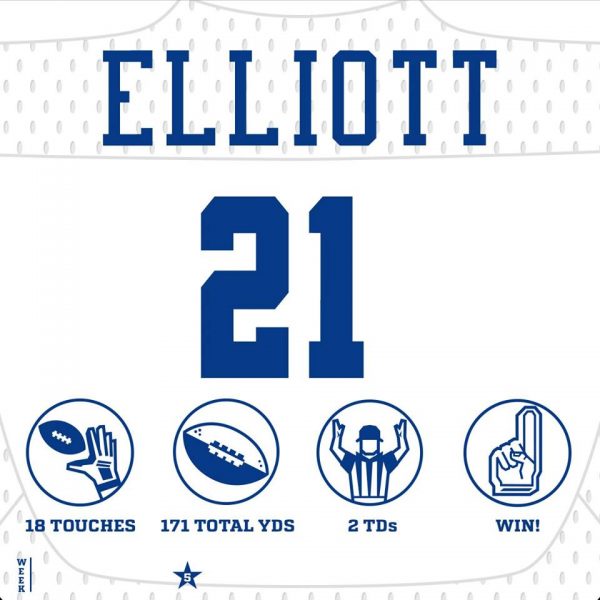 ELLIOTT

21

18 TOUCHES

171 TOTAL YDS

2 TDs

WIN!

WEEK

5