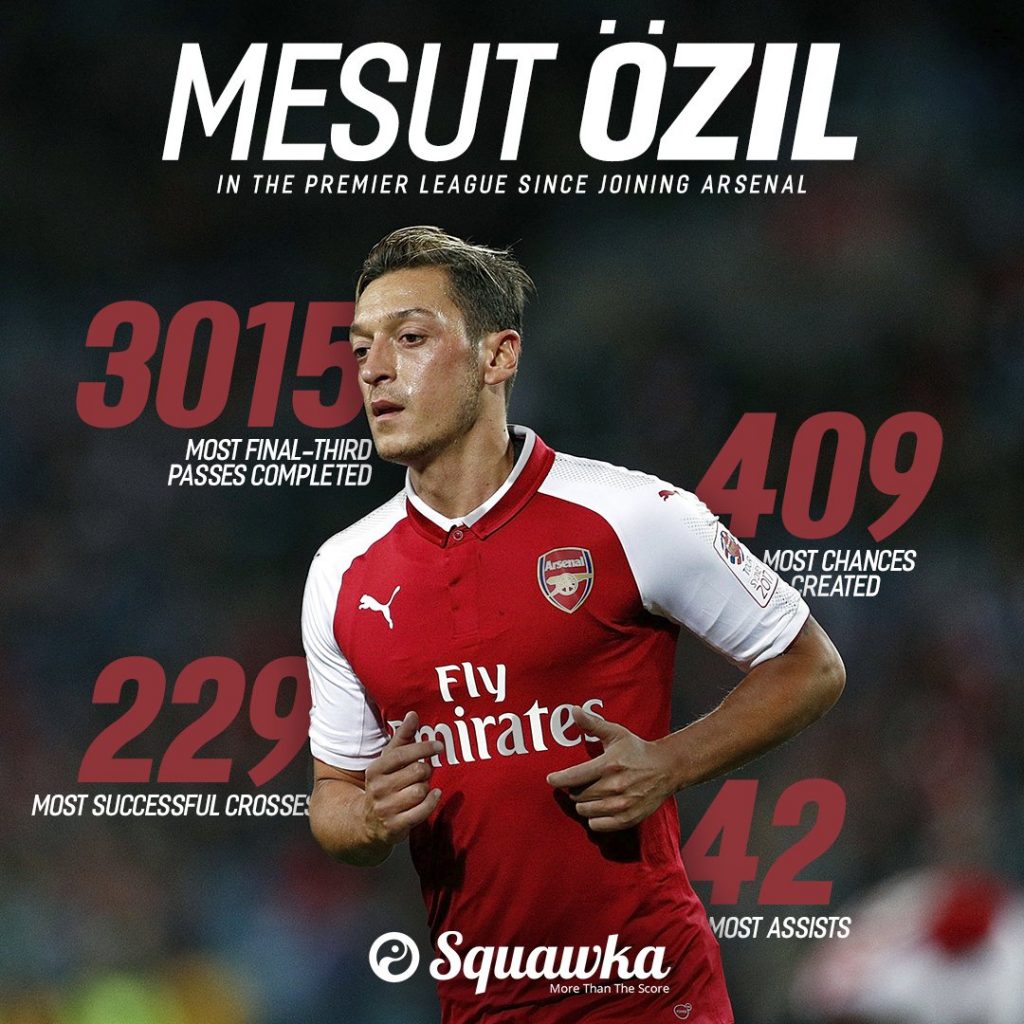 MESUT ÖZIL

IN THE PREMIER LEAGUE SINCE JOINING ARSENAL

3015
MOST FINAL-THIRD PASSES COMPLETED

409
MOST CHANCES CREATED

229
MOST SUCCESSFUL CROSSES

42
MOST ASSISTS

Arsenal

Fly Emirates

Squawka
More Than The Score