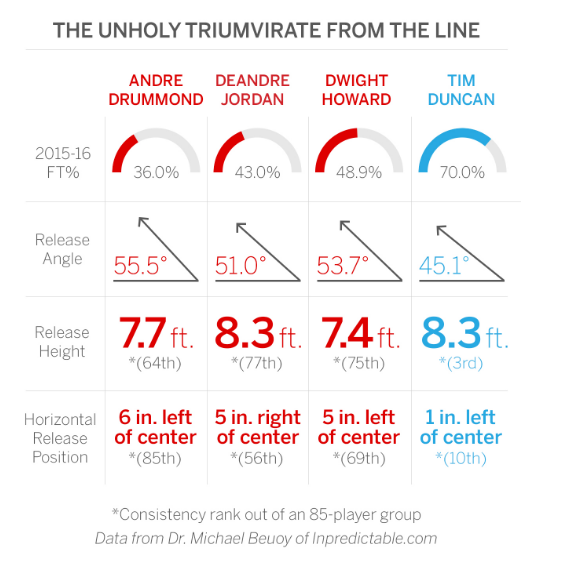 THE UNHOLY TRIUMVIRATE FROM THE LINE

| | ANDRE DRUMMOND | DEANDRE JORDAN | DWIGHT HOWARD | TIM DUNCAN |
|---|---|---|---|---|
| 2015-16 FT% | 36.0% | 43.0% | 48.9% | 70.0% |
| Release Angle | 55.5° | 51.0° | 53.7° | 45.1° |
| Release Height | 7.7 ft. *(64th) | 8.3 ft. *(77th) | 7.4 ft. *(75th) | 8.3 ft. *(3rd) |
| Horizontal Release Position | 6 in. left of center *(85th) | 5 in. right of center *(56th) | 5 in. left of center *(69th) | 1 in. left of center *(10th) |

*Consistency rank out of an 85-player group
Data from Dr. Michael Beuoy of Inpredictable.com